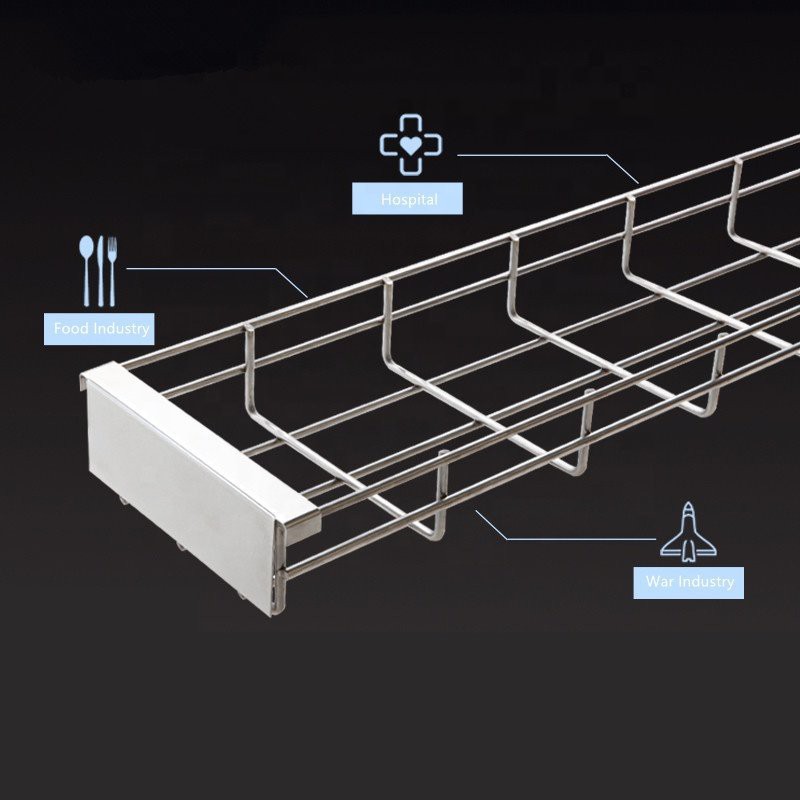 Hospital

Food Industry

War Industry